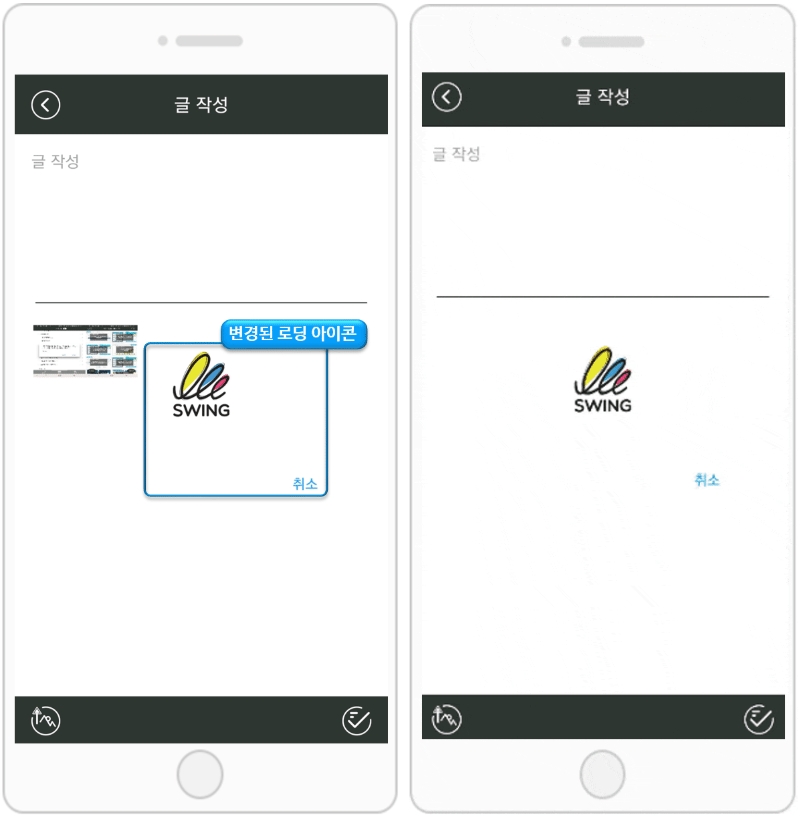 글 작성

글 작성

변경된 로딩 아이콘

SWING

취소

글 작성

글 작성

SWING

취소